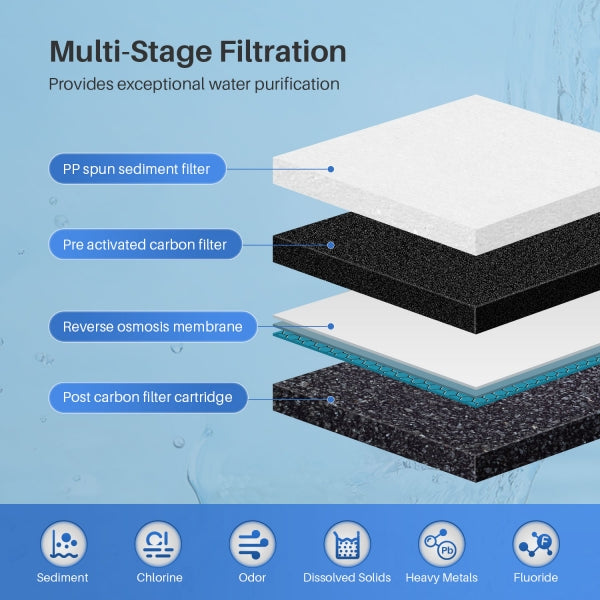 Multi-Stage Filtration
Provides exceptional water purification

PP spun sediment filter

Pre activated carbon filter

Reverse osmosis membrane

Post carbon filter cartridge

Cl

Pb

F

Sediment
Chlorine
Odor
Dissolved Solids
Heavy Metals
Fluoride